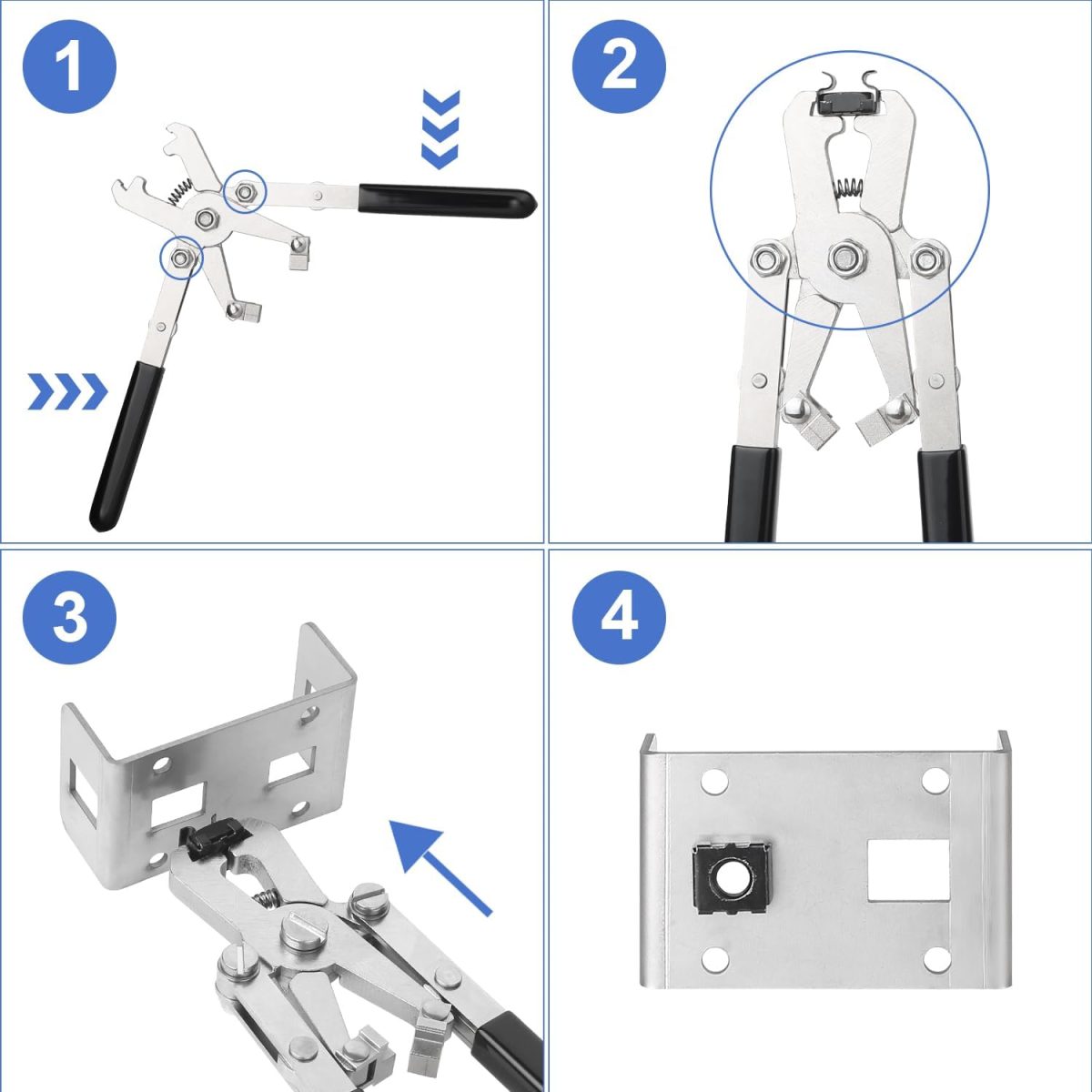 1
2
3
4