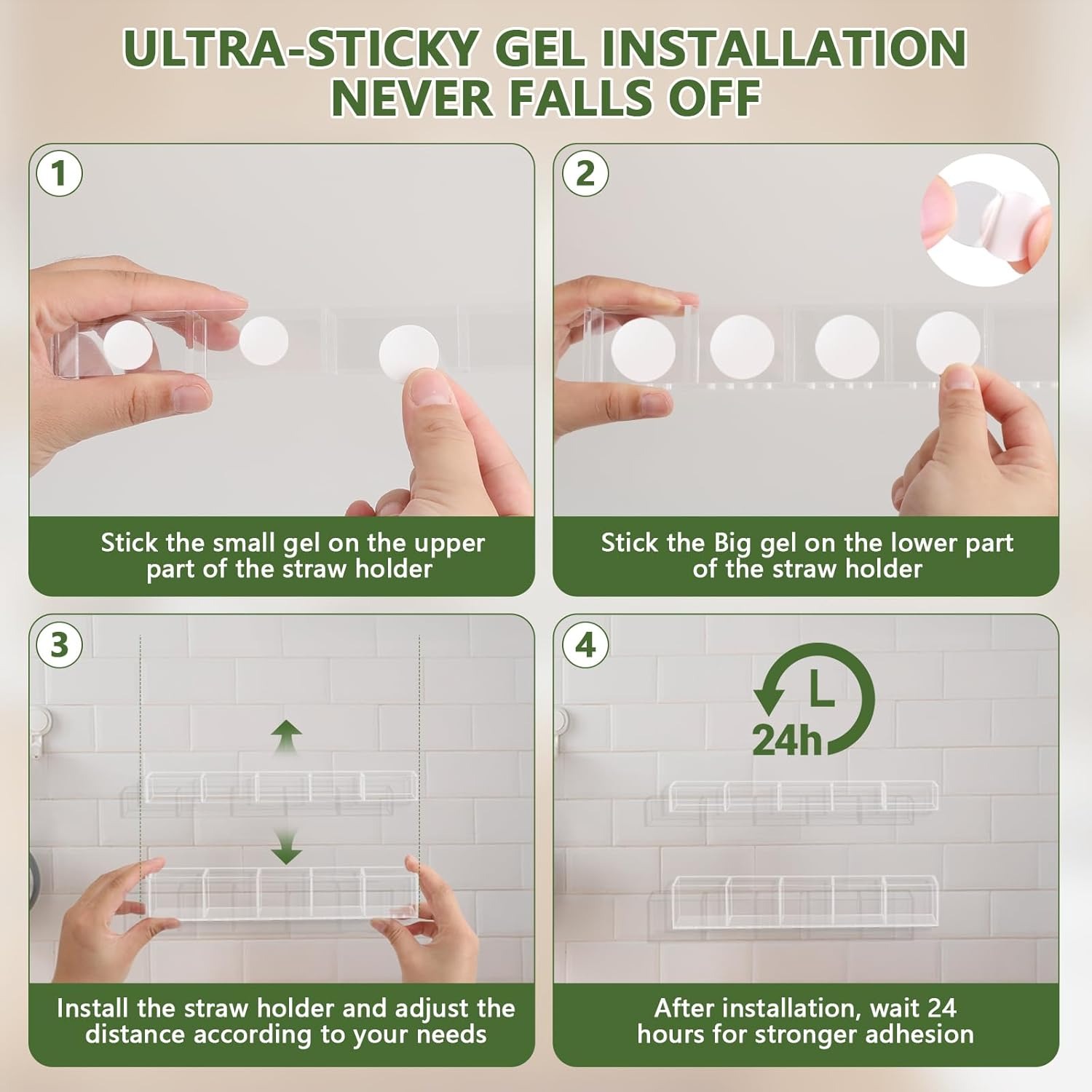 ULTRA-STICKY GEL INSTALLATION
NEVER FALLS OFF

1

Stick the small gel on the upper part of the straw holder

2

Stick the Big gel on the lower part of the straw holder

3

Install the straw holder and adjust the distance according to your needs

4

24h

After installation, wait 24 hours for stronger adhesion